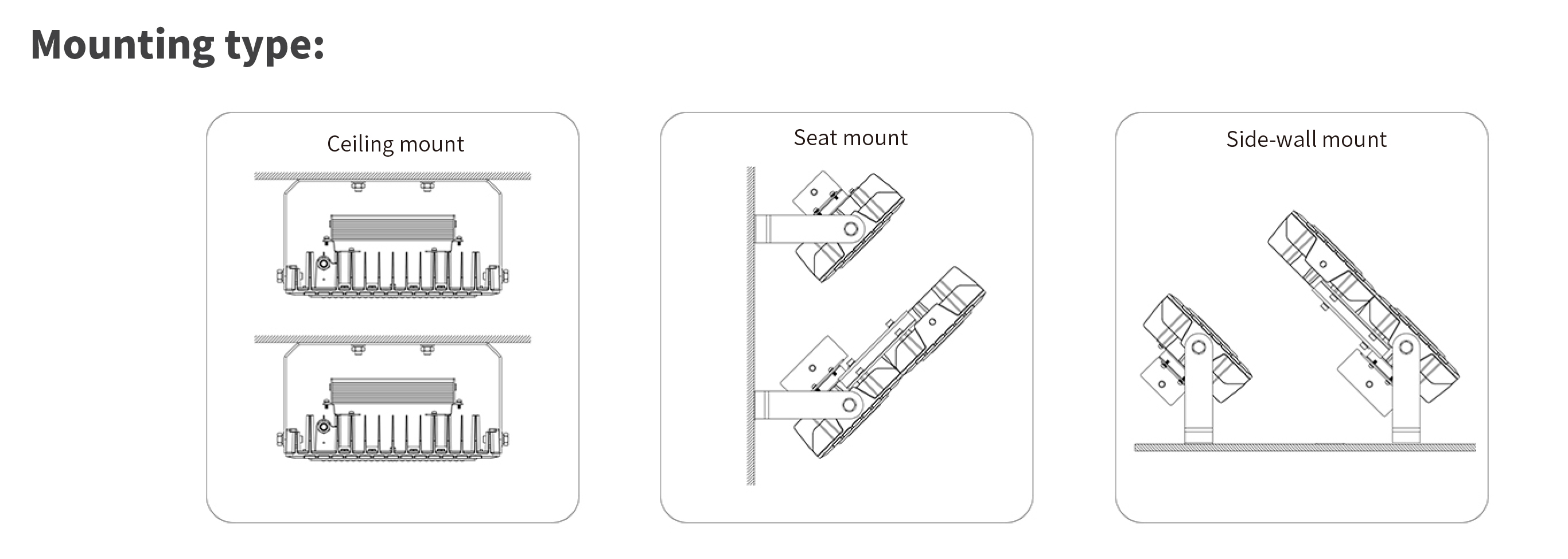 Mounting type:

Ceiling mount

Seat mount

Side-wall mount