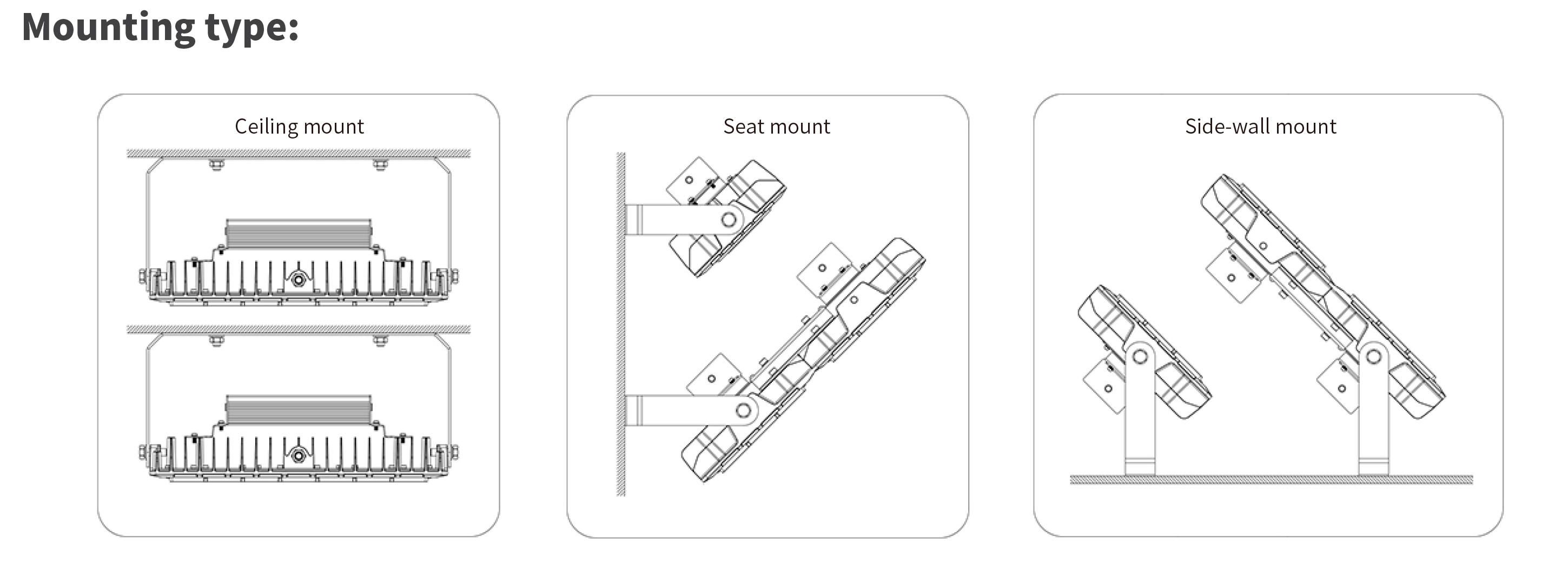 Mounting type:

Ceiling mount

Seat mount

Side-wall mount